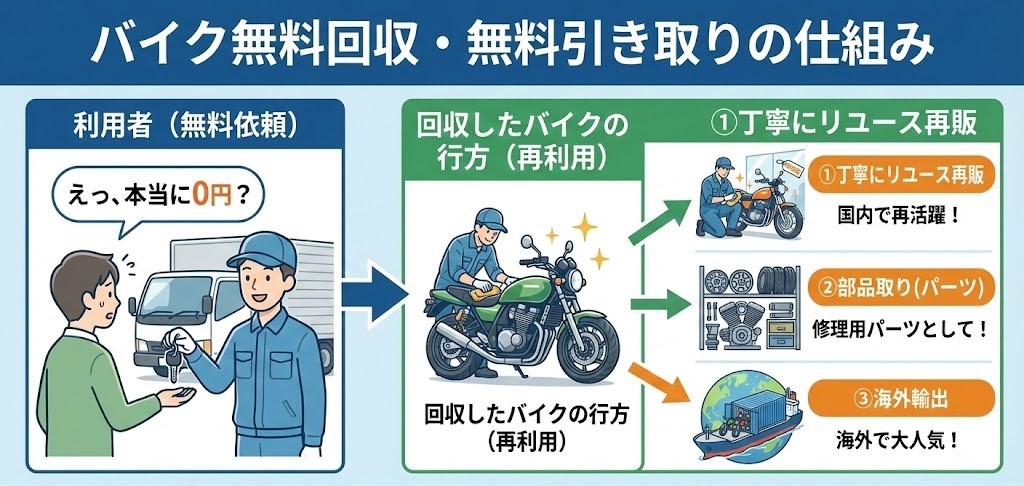 バイク無料回収・無料引き取りの仕組み

利用者（無料依頼）

えっ、本当に0円？

回収したバイクの行方（再利用）

回収したバイクの行方（再利用）

①丁寧にリユース再販

①丁寧にリユース再販

国内で再活躍！

②部品取り(パーツ)

修理用パーツとして！

③海外輸出

海外で大人気！